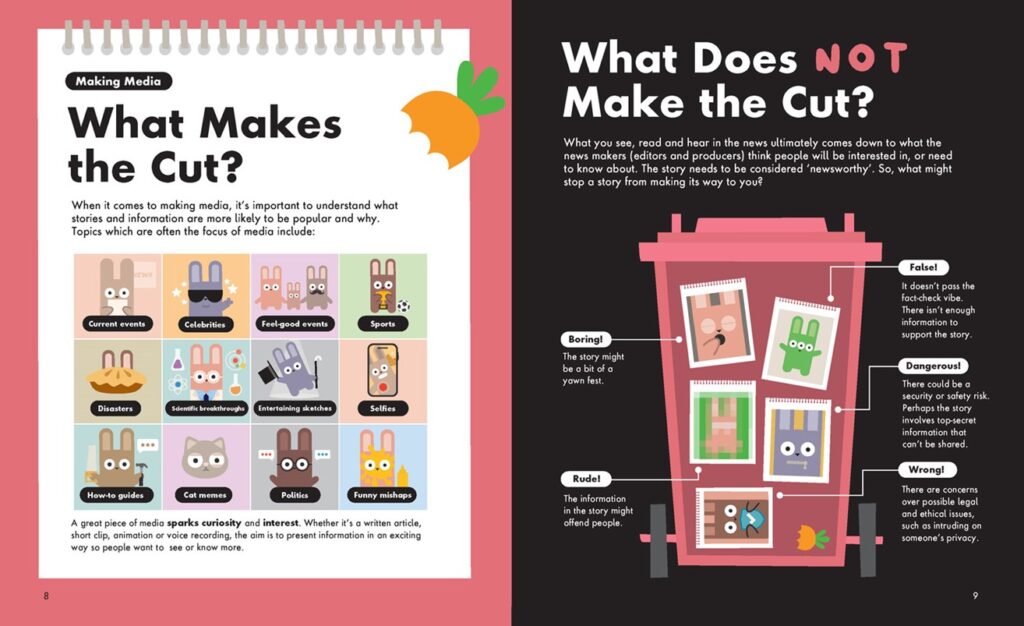 Making Media

What Makes the Cut?

When it comes to making media, it's important to understand what stories and information are more likely to be popular and why. Topics which are often the focus of media include:

Current events

Celebrities

Feel-good events

Sports

Disasters

Scientific breakthroughs

Entertaining sketches

Selfies

How-to guides

Cat memes

Politics

Funny mishaps

A great piece of media sparks curiosity and interest. Whether it's a written article, short clip, animation or voice recording, the aim is to present information in an exciting way so people want to see or know more.

8

What Does NOT Make the Cut?

What you see, read and hear in the news ultimately comes down to what the news makers (editors and producers) think people will be interested in, or need to know about. The story needs to be considered 'newsworthy'. So, what might stop a story from making its way to you?

Boring!

The story might be a bit of a yawn fest.

Rude!

The information in the story might offend people.

False!

It doesn't pass the fact-check vibe. There isn't enough information to support the story.

Dangerous!

There could be a security or safety risk. Perhaps the story involves top-secret information that can't be shared.

Wrong!

There are concerns over possible legal and ethical issues, such as intruding on someone's privacy.

9